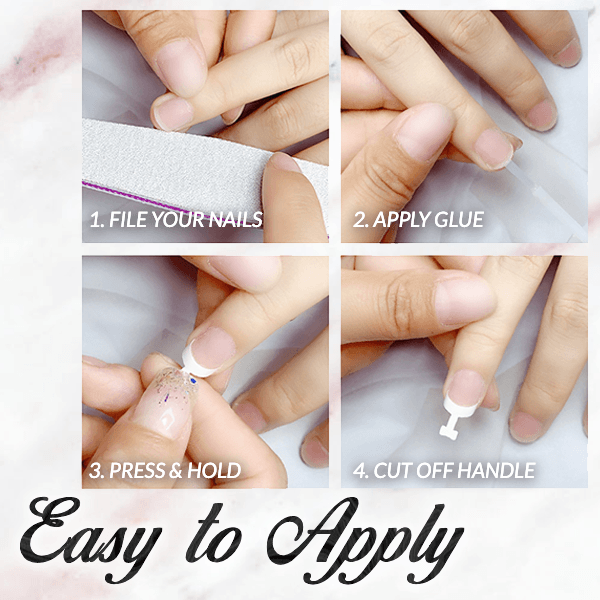 1. FILE YOUR NAILS

2. APPLY GLUE

3. PRESS & HOLD

4. CUT OFF HANDLE

Easy to Apply