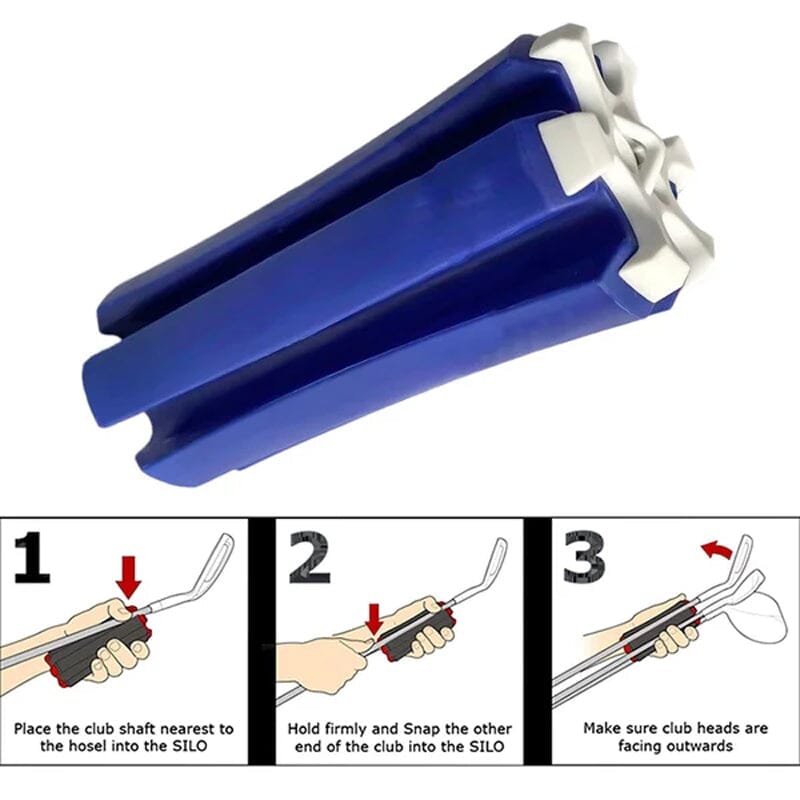 1

Place the club shaft nearest to the hosel into the SILO

2

Hold firmly and Snap the other end of the club into the SILO

3

Make sure club heads are facing outwards