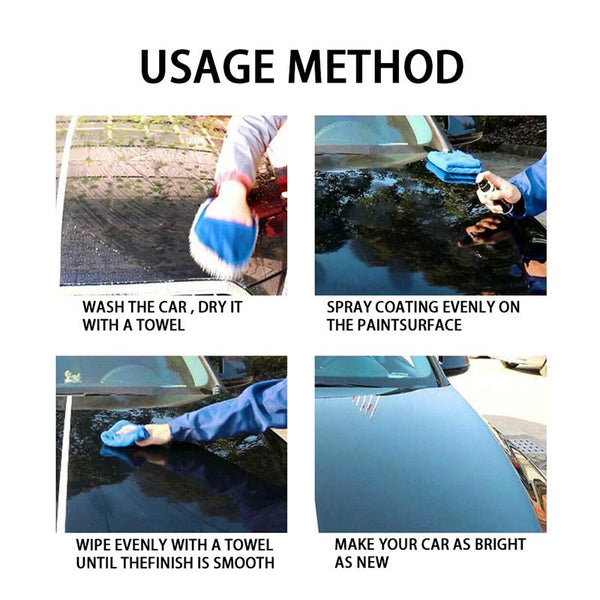 USAGE METHOD

WASH THE CAR , DRY IT WITH A TOWEL

SPRAY COATING EVENLY ON THE PAINTSURFACE

WIPE EVENLY WITH A TOWEL UNTIL THEFINISH IS SMOOTH

MAKE YOUR CAR AS BRIGHT AS NEW