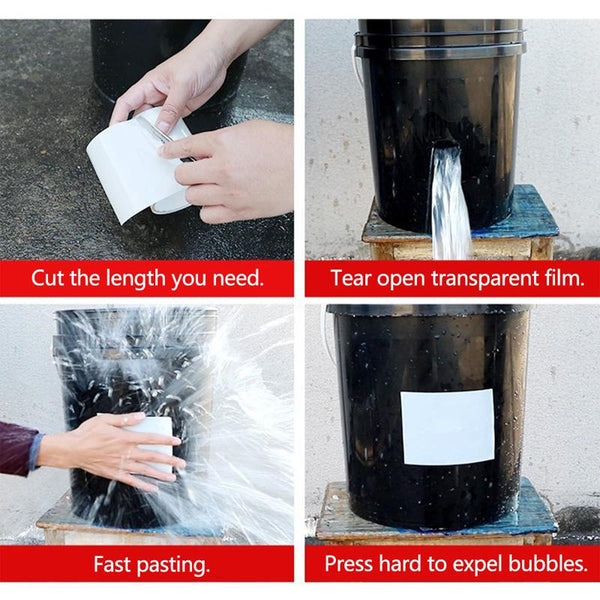 Cut the length you need.

Tear open transparent film.

Fast pasting.

Press hard to expel bubbles.