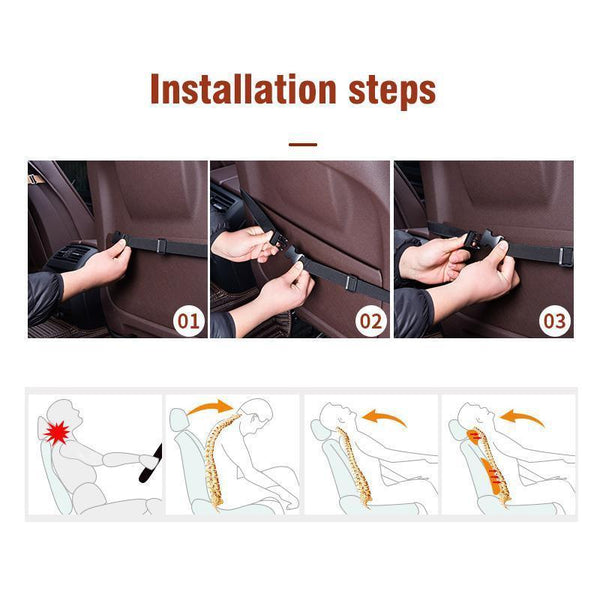 Installation steps

01

02

03