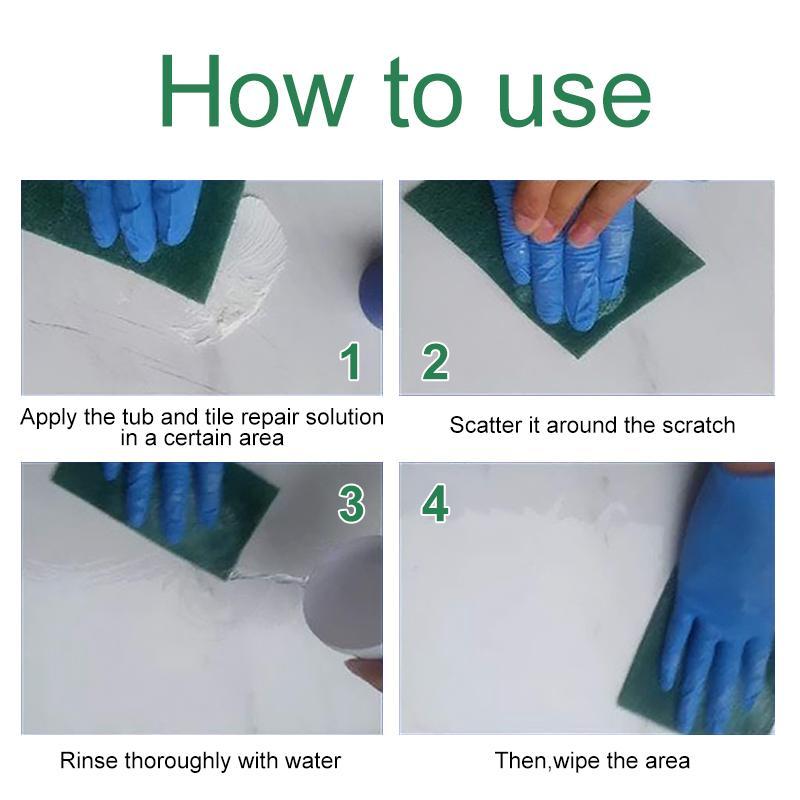 How to use

1

Apply the tub and tile repair solution in a certain area

2

Scatter it around the scratch

3

Rinse thoroughly with water

4

Then,wipe the area