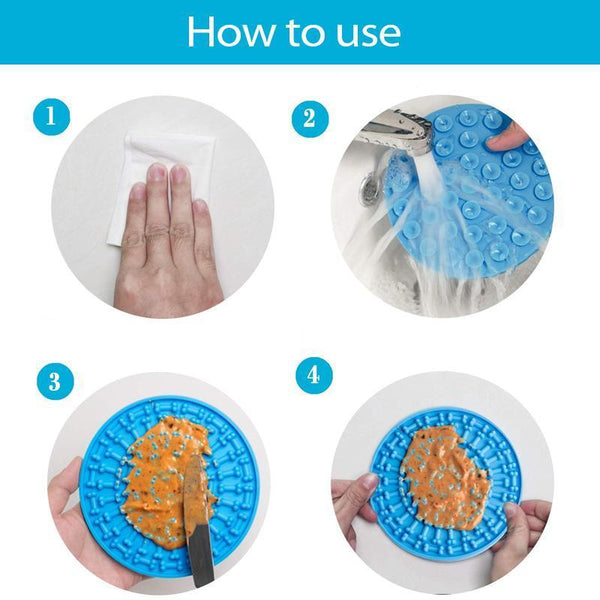 How to use

1

2

3

4