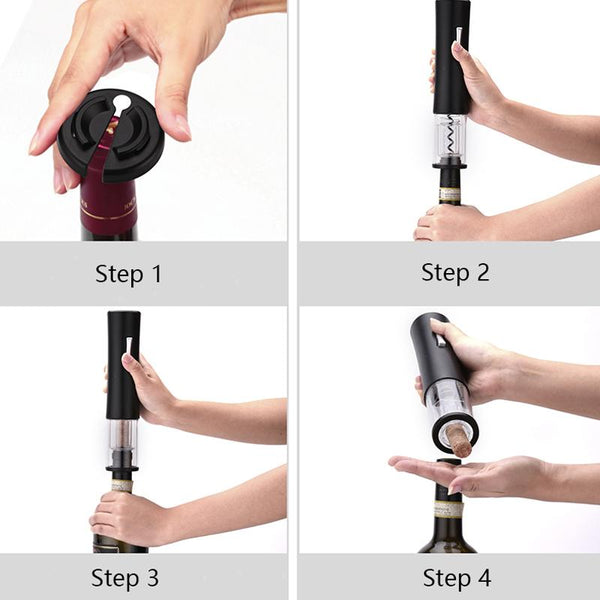 Step 1

Step 2

Step 3

Step 4