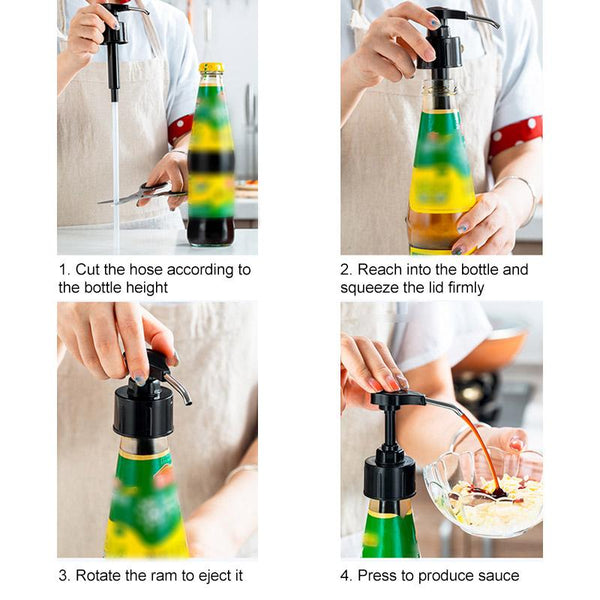 1. Cut the hose according to the bottle height

2. Reach into the bottle and squeeze the lid firmly

3. Rotate the ram to eject it

4. Press to produce sauce