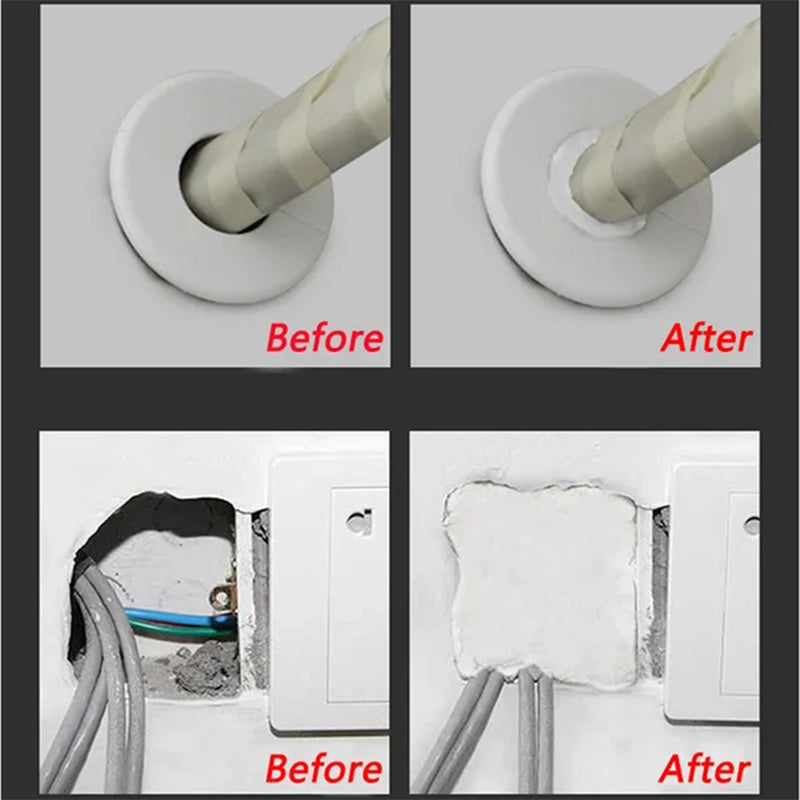 Before

After

Before

After