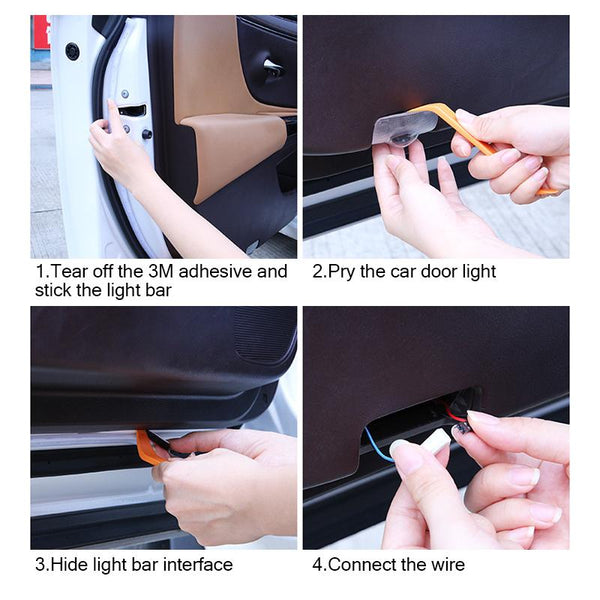 1.Tear off the 3M adhesive and stick the light bar

2.Pry the car door light

3.Hide light bar interface

4.Connect the wire