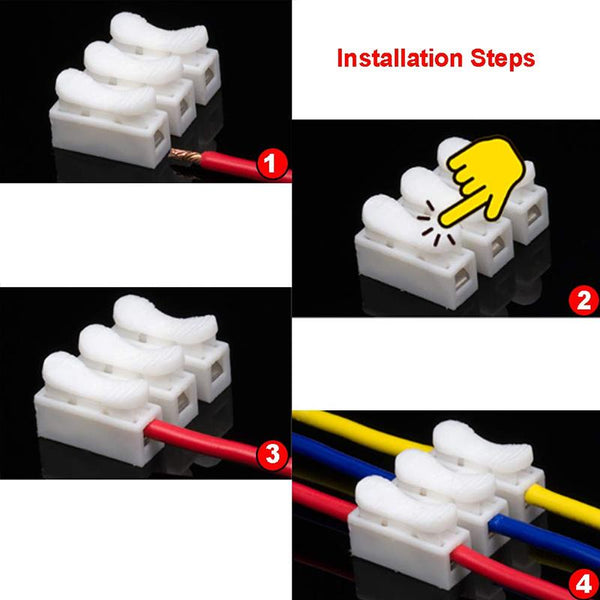 Installation Steps

1

2

3

4