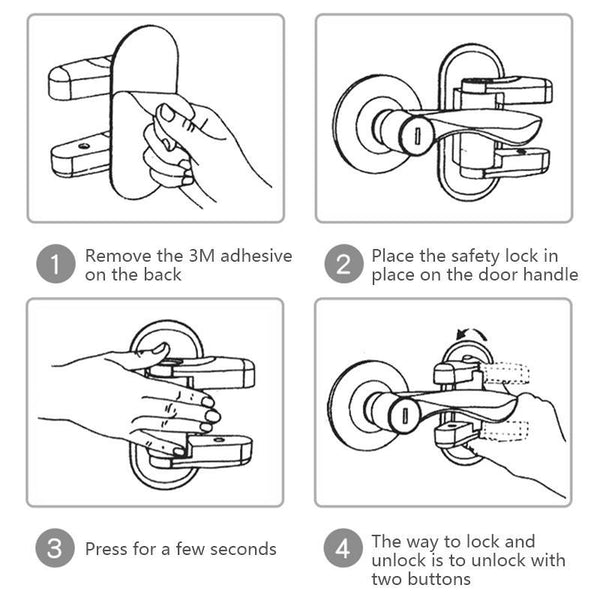 1 Remove the 3M adhesive on the back

2 Place the safety lock in place on the door handle

3 Press for a few seconds

4 The way to lock and unlock is to unlock with two buttons