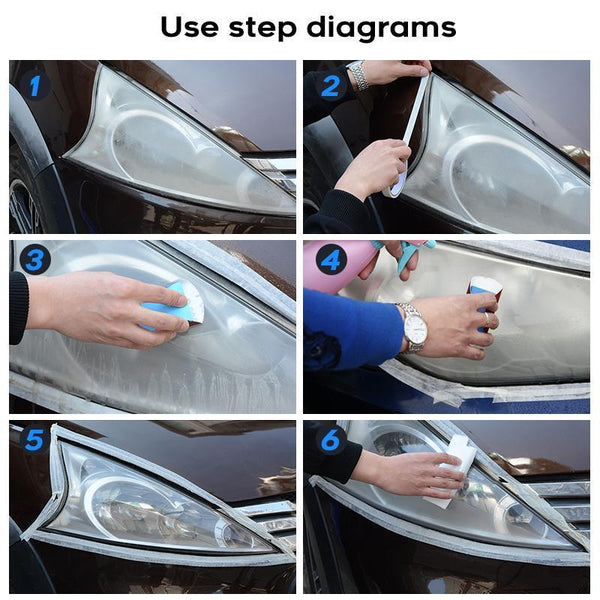 Use step diagrams

1

2

3

4

5

6