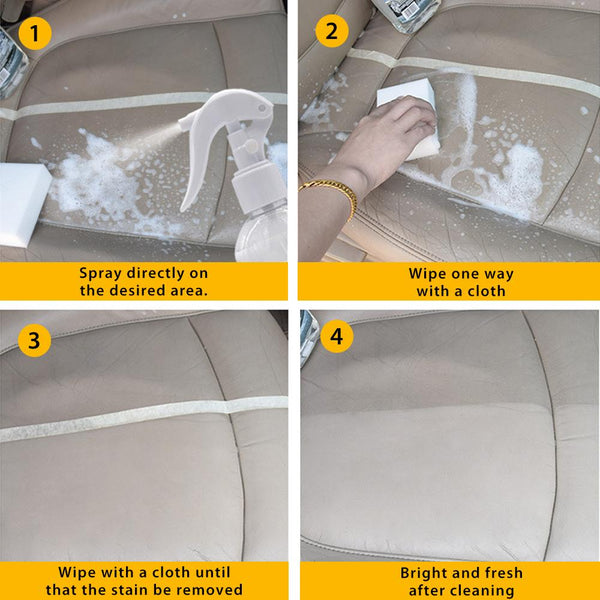 1

Spray directly on the desired area.

2

Wipe one way with a cloth

3

Wipe with a cloth until that the stain be removed

4

Bright and fresh after cleaning