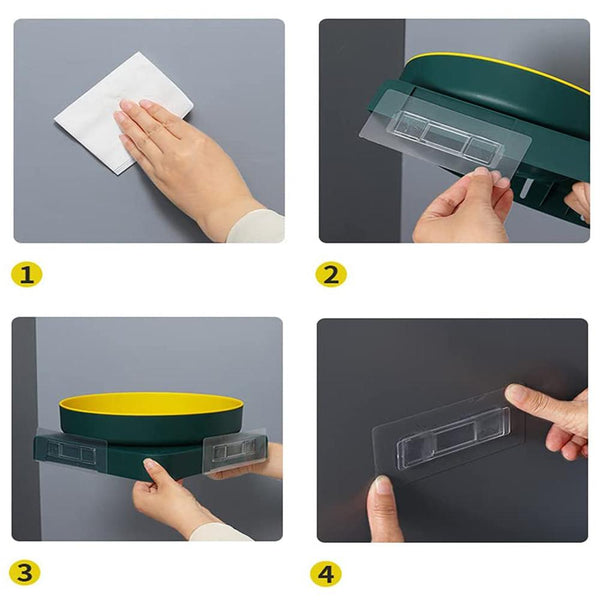 1

2

3

4