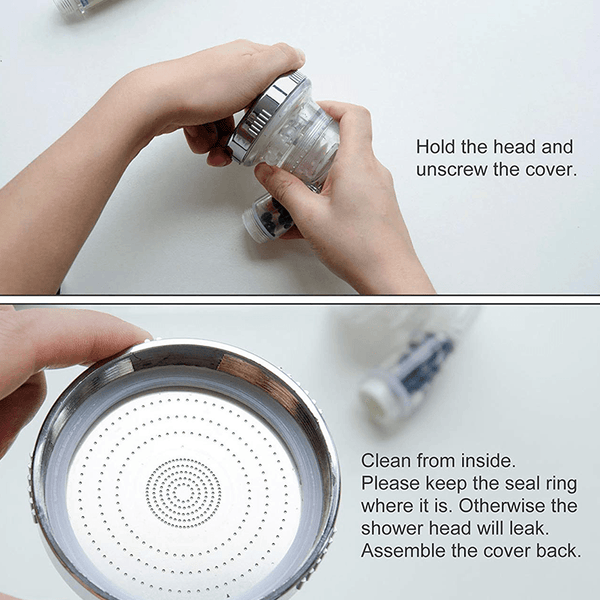 Hold the head and unscrew the cover.

Clean from inside.
Please keep the seal ring where it is. Otherwise the shower head will leak.
Assemble the cover back.