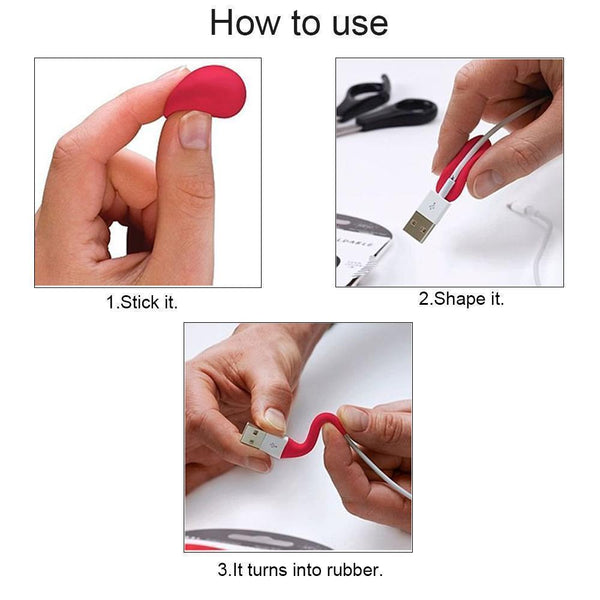 How to use

1.Stick it.

2.Shape it.

3.It turns into rubber.