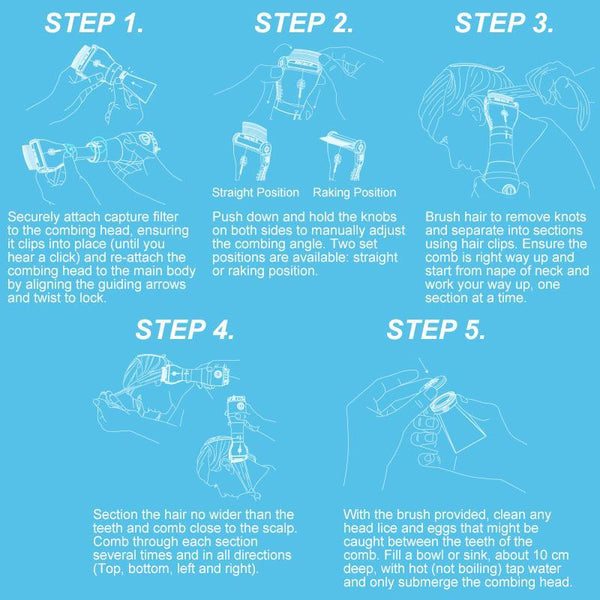 STEP 1.

Securely attach capture filter to the combing head, ensuring it clips into place (until you hear a click) and re-attach the combing head to the main body by aligning the guiding arrows and twist to lock.

STEP 2.

Straight Position

Raking Position

Push down and hold the knobs on both sides to manually adjust the combing angle. Two set positions are available: straight or raking position.

STEP 3.

Brush hair to remove knots and separate into sections using hair clips. Ensure the comb is right way up and start from nape of neck and work your way up, one section at a time.

STEP 4.

Section the hair no wider than the teeth and comb close to the scalp. Comb through each section several times and in all directions (Top, bottom, left and right).

STEP 5.

With the brush provided, clean any head lice and eggs that might be caught between the teeth of the comb. Fill a bowl or sink, about 10 cm deep, with hot (not boiling) tap water and only submerge the combing head.