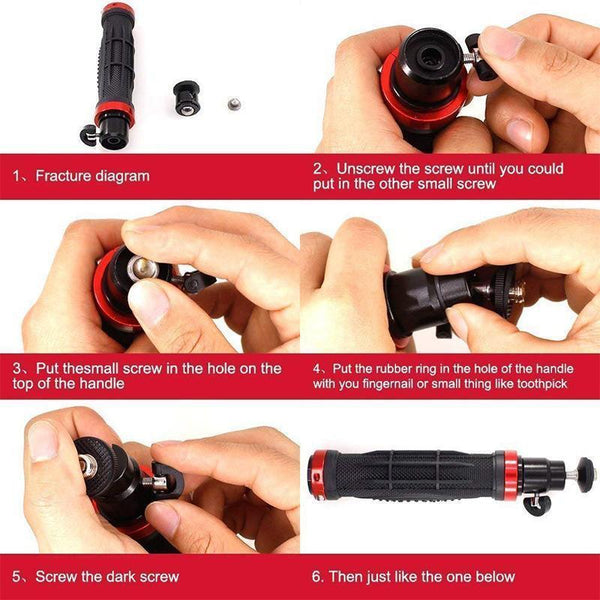 1、Fracture diagram

2、Unscrew the screw until you could put in the other small screw

3、Put thesmall screw in the hole on the top of the handle

4、Put the rubber ring in the hole of the handle with you fingernail or small thing like toothpick

5、Screw the dark screw

6. Then just like the one below