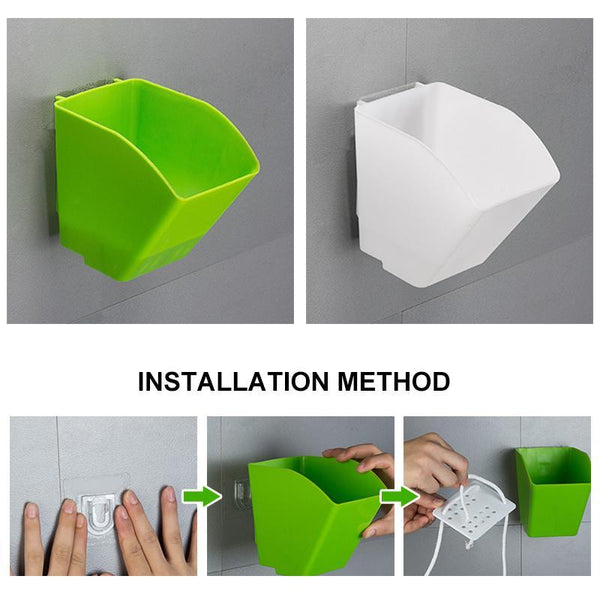 INSTALLATION METHOD