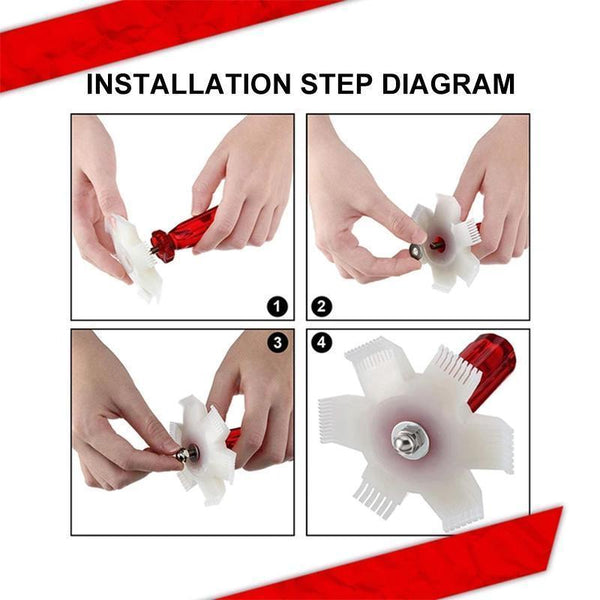 INSTALLATION STEP DIAGRAM

1

2

3

4