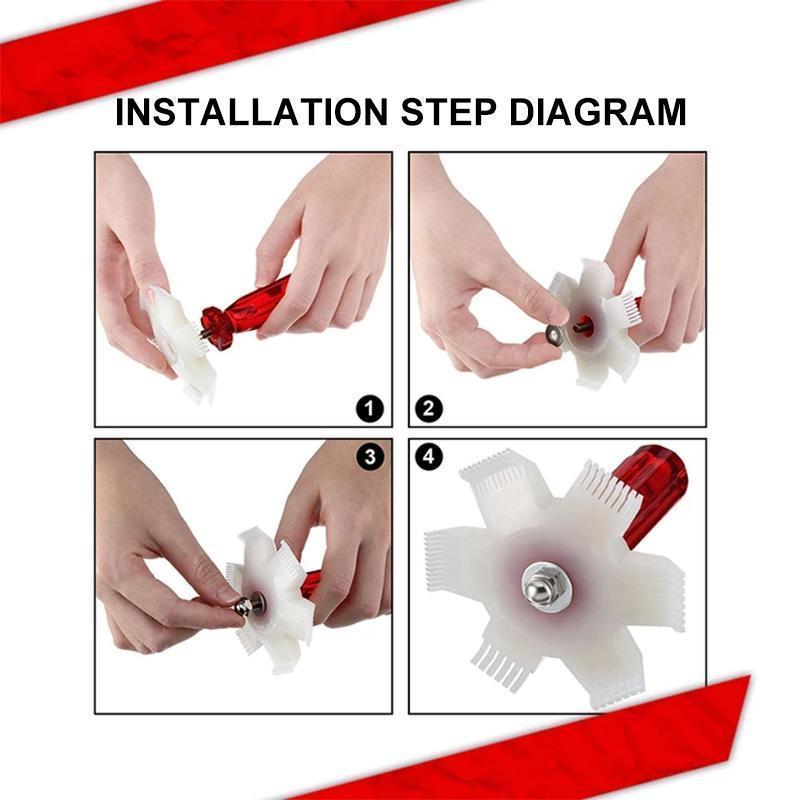 INSTALLATION STEP DIAGRAM

1

2

3

4