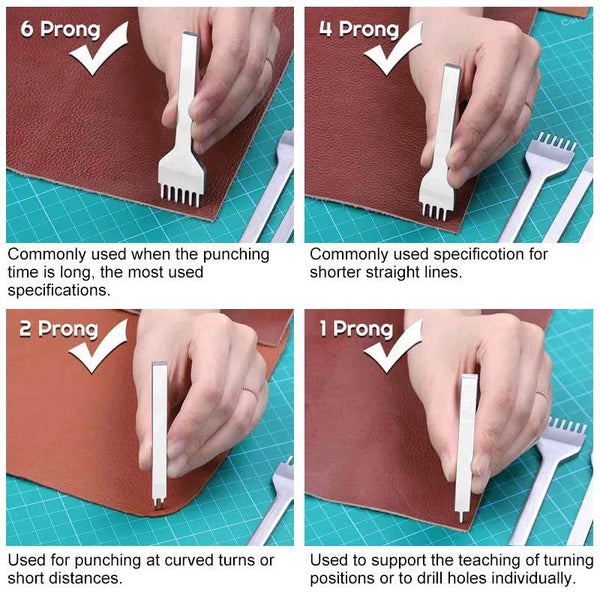 6 Prong

Commonly used when the punching time is long, the most used specifications.

4 Prong

Commonly used specificotion for shorter straight lines.

2 Prong

Used for punching at curved turns or short distances.

1 Prong

Used to support the teaching of turning positions or to drill holes individually.