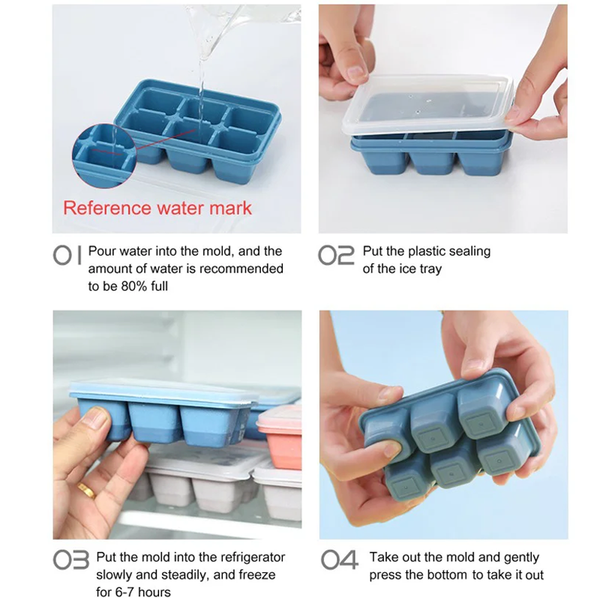 Reference water mark

01 Pour water into the mold, and the amount of water is recommended to be 80% full

02 Put the plastic sealing of the ice tray

03 Put the mold into the refrigerator slowly and steadily, and freeze for 6-7 hours

04 Take out the mold and gently press the bottom to take it out