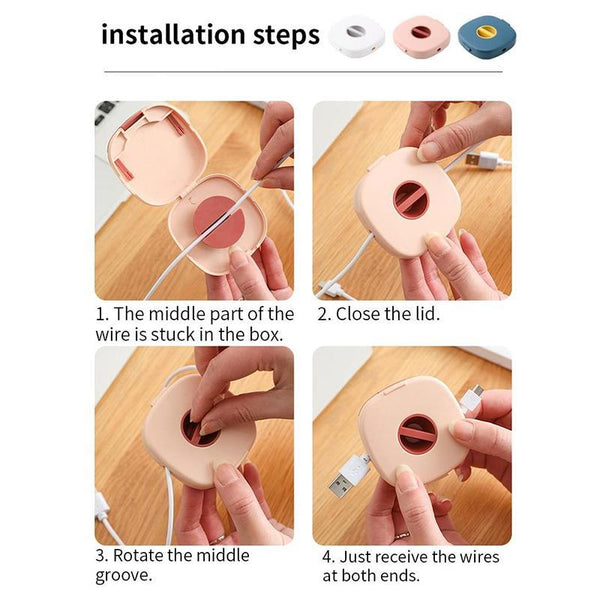 installation steps

1. The middle part of the wire is stuck in the box.

2. Close the lid.

3. Rotate the middle groove.

4. Just receive the wires at both ends.