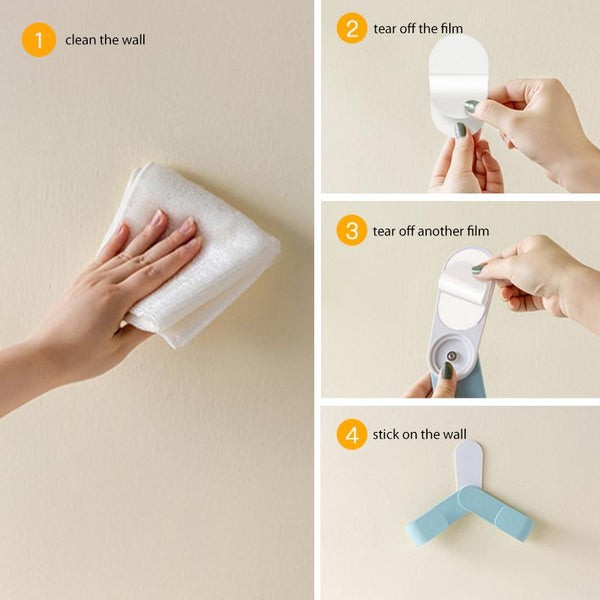 1 clean the wall

2 tear off the film

3 tear off another film

4 stick on the wall