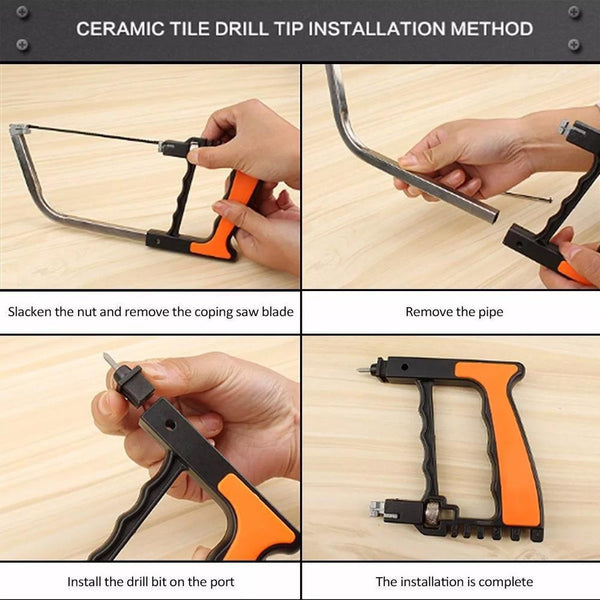 CERAMIC TILE DRILL TIP INSTALLATION METHOD

Slacken the nut and remove the coping saw blade

Remove the pipe

Install the drill bit on the port

The installation is complete