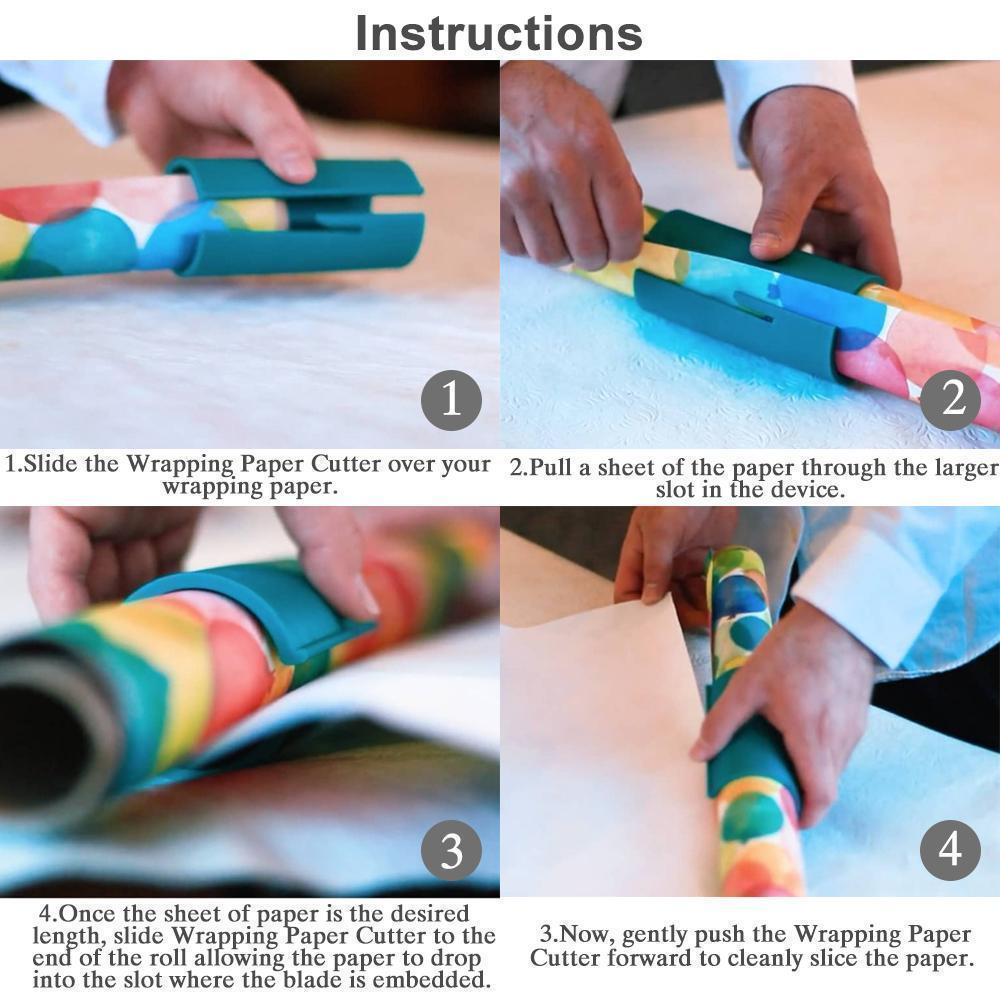 Instructions

1

1.Slide the Wrapping Paper Cutter over your wrapping paper.

2

2.Pull a sheet of the paper through the larger slot in the device.

3

4.Once the sheet of paper is the desired length, slide Wrapping Paper Cutter to the end of the roll allowing the paper to drop into the slot where the blade is embedded.

4

3.Now, gently push the Wrapping Paper Cutter forward to cleanly slice the paper.