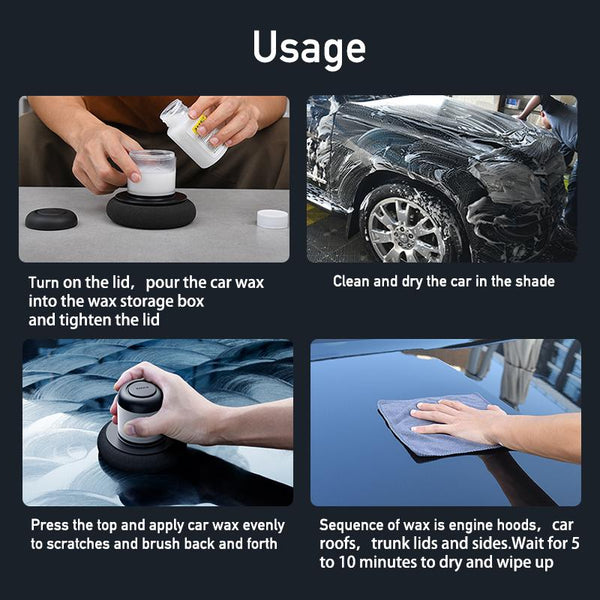 Usage

Turn on the lid， pour the car wax into the wax storage box and tighten the lid

Clean and dry the car in the shade

Press the top and apply car wax evenly to scratches and brush back and forth

Sequence of wax is engine hoods， car roofs， trunk lids and sides.Wait for 5 to 10 minutes to dry and wipe up