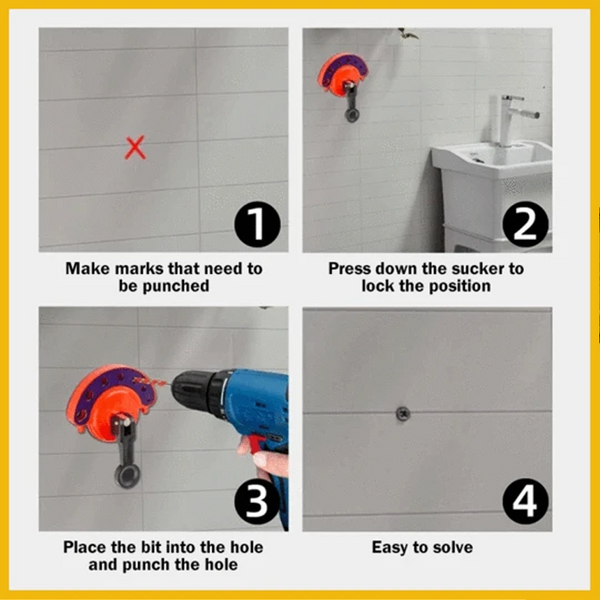 1

Make marks that need to be punched

2

Press down the sucker to lock the position

3

Place the bit into the hole and punch the hole

4

Easy to solve