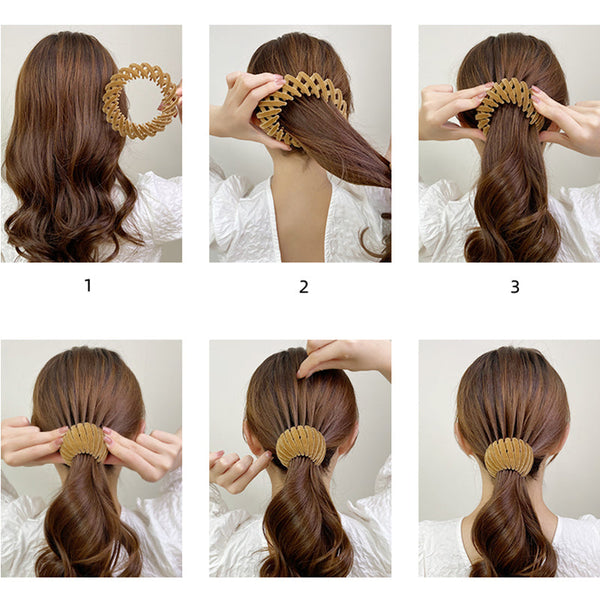 1

2

3