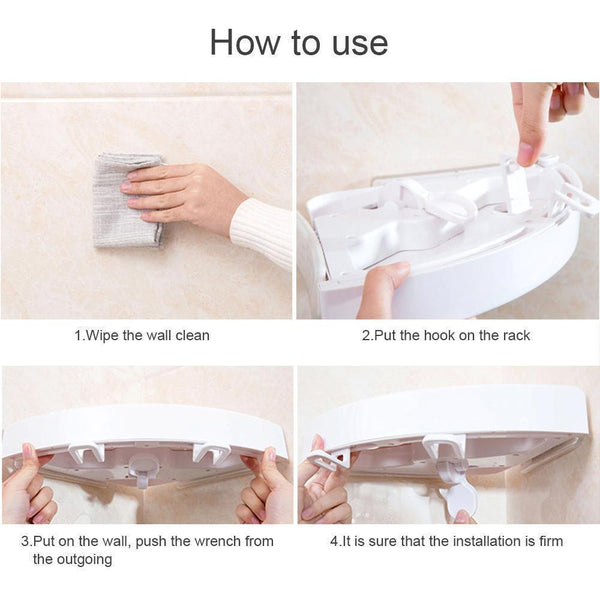 How to use

1.Wipe the wall clean

2.Put the hook on the rack

3.Put on the wall, push the wrench from the outgoing

4.It is sure that the installation is firm