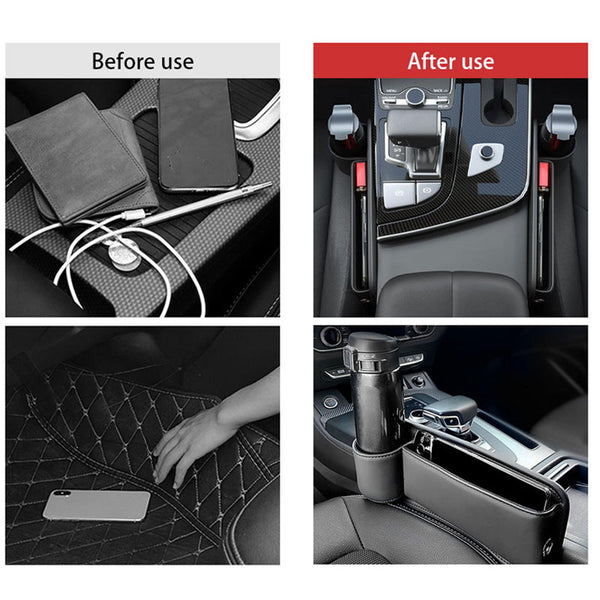 Before use

After use