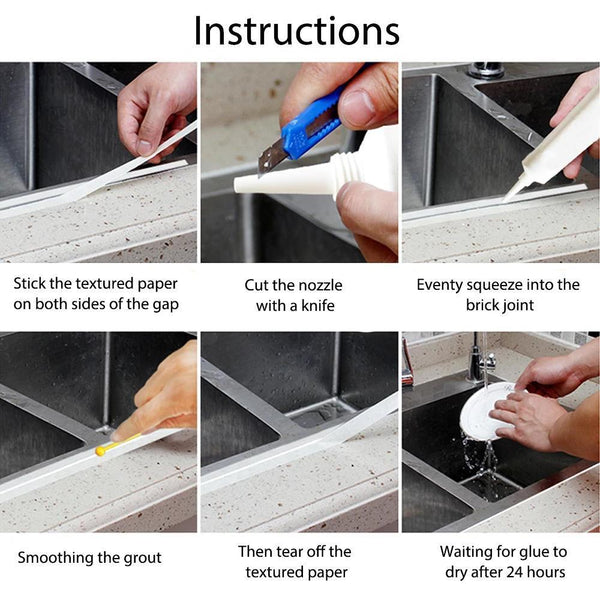 Instructions

Stick the textured paper on both sides of the gap

Cut the nozzle with a knife

Eventy squeeze into the brick joint

Smoothing the grout

Then tear off the textured paper

Waiting for glue to dry after 24 hours