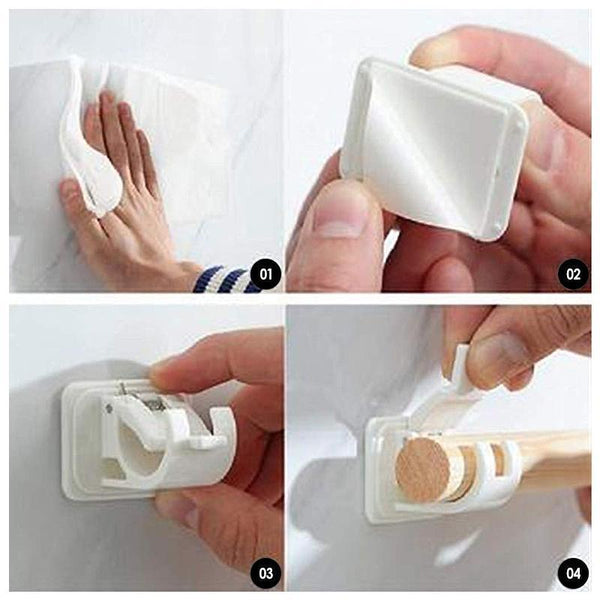 01

02

03

04