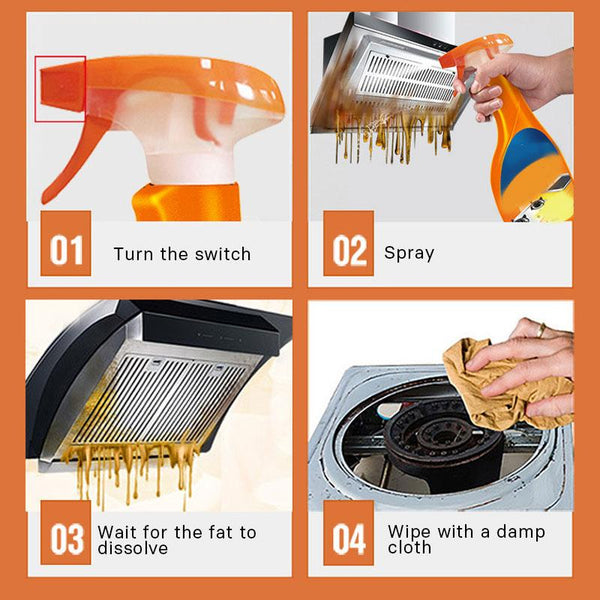 01 Turn the switch

02 Spray

03 Wait for the fat to dissolve

04 Wipe with a damp cloth