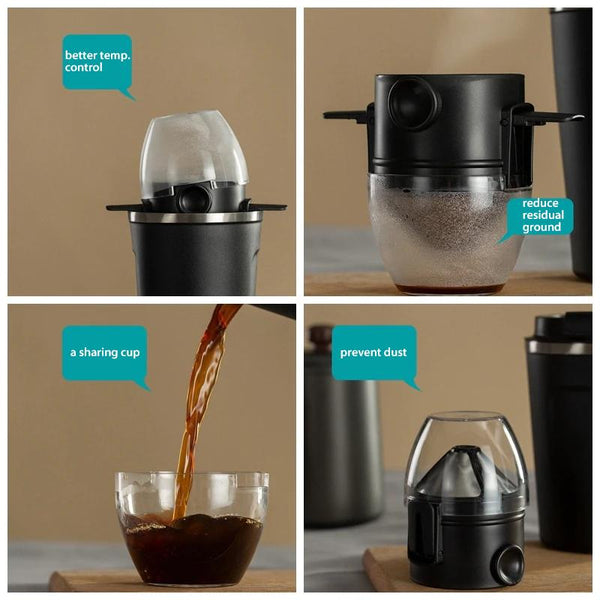 better temp. control

reduce residual ground

a sharing cup

prevent dust