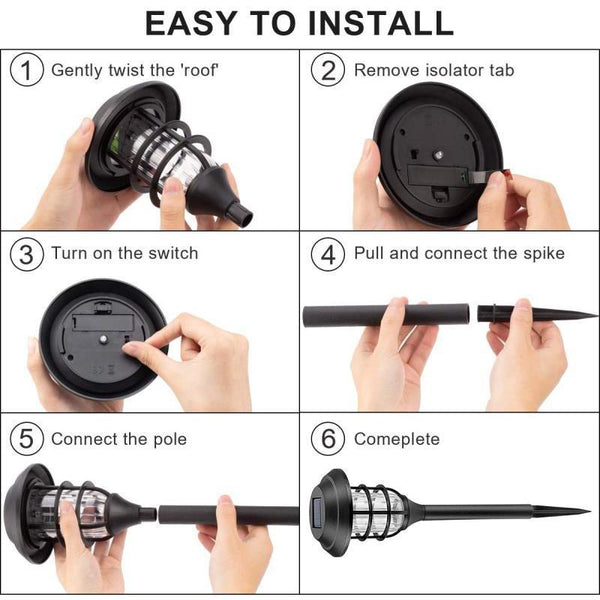 EASY TO INSTALL

1 Gently twist the 'roof'

2 Remove isolator tab

3 Turn on the switch

4 Pull and connect the spike

5 Connect the pole

6 Comeplete