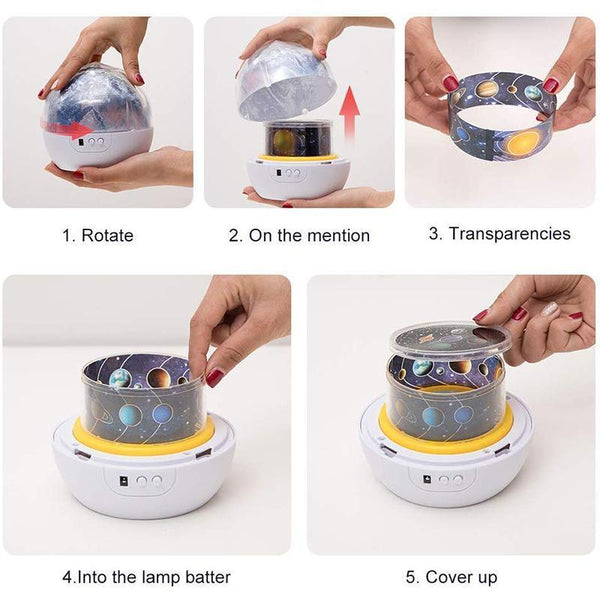 1. Rotate

2. On the mention

3. Transparencies

4.Into the lamp batter

5. Cover up