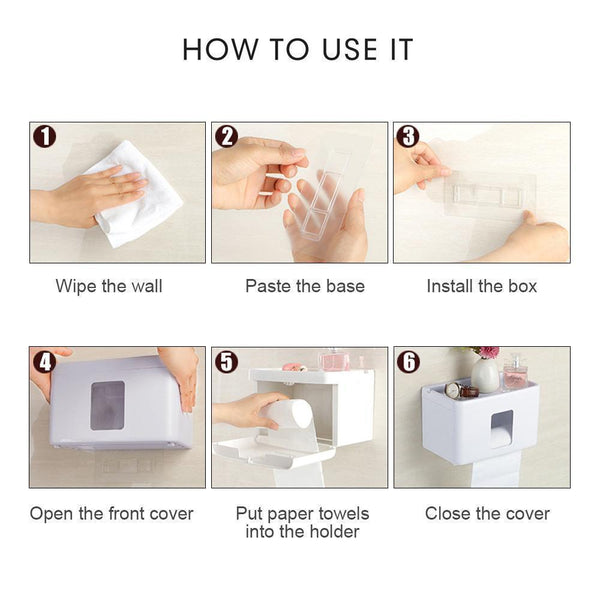 HOW TO USE IT

1
Wipe the wall

2
Paste the base

3
Install the box

4
Open the front cover

5
Put paper towels into the holder

6
Close the cover