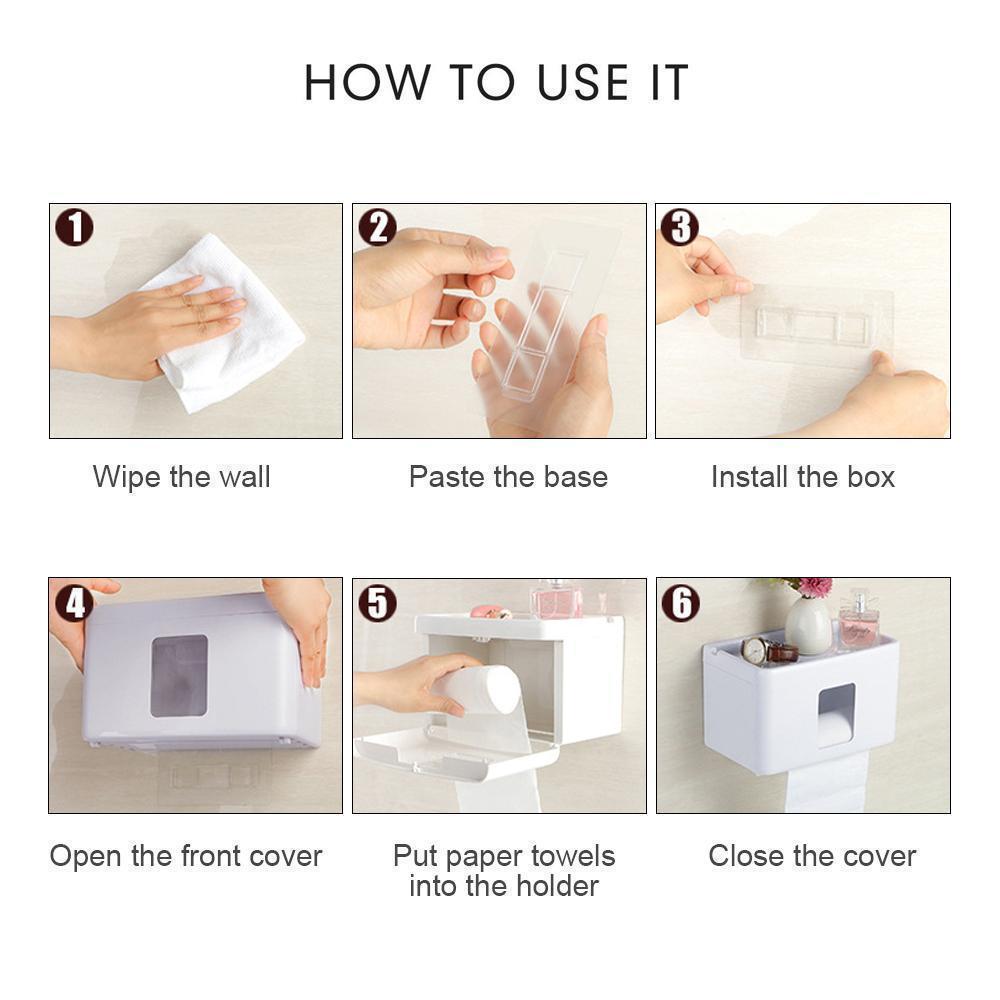 HOW TO USE IT

1

Wipe the wall

2

Paste the base

3

Install the box

4

Open the front cover

5

Put paper towels into the holder

6

Close the cover