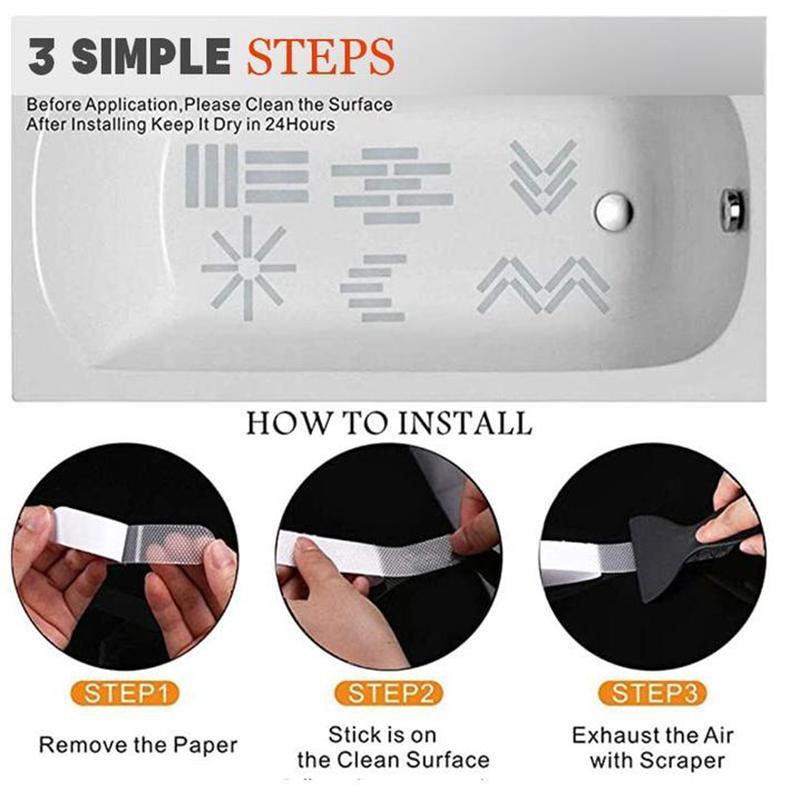 3 SIMPLE STEPS

Before Application,Please Clean the Surface
After Installing Keep It Dry in 24Hours

HOW TO INSTALL

STEP1

Remove the Paper

STEP2

Stick is on the Clean Surface

STEP3

Exhaust the Air with Scraper