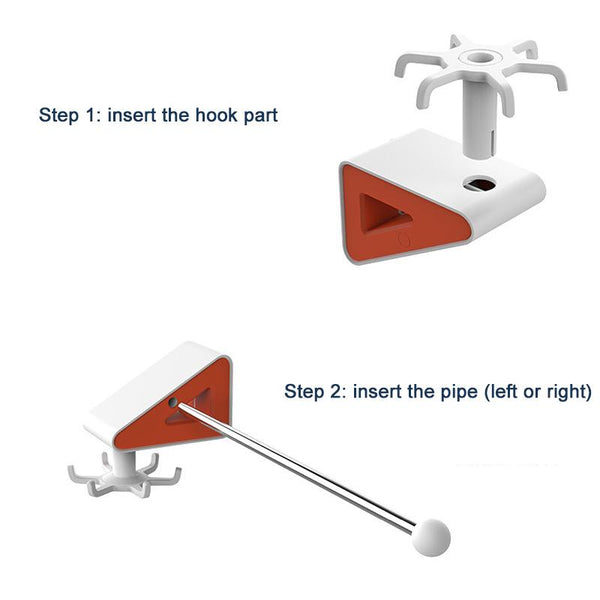 Step 1: insert the hook part

Step 2: insert the pipe (left or right)