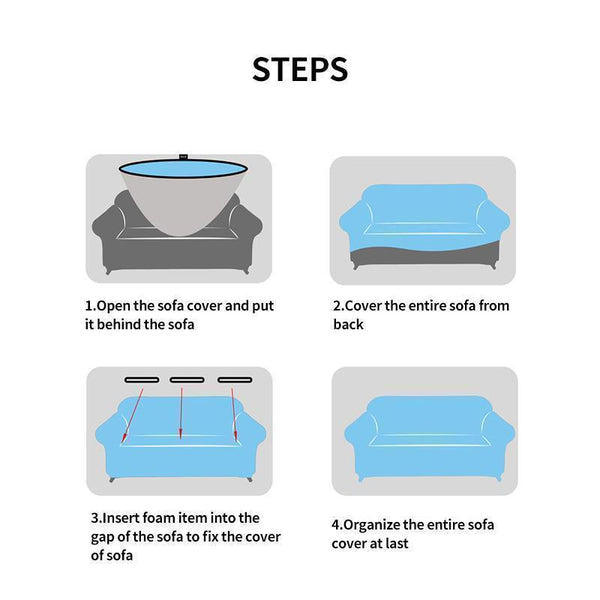 STEPS

1.Open the sofa cover and put it behind the sofa

2.Cover the entire sofa from back

3.Insert foam item into the gap of the sofa to fix the cover of sofa

4.Organize the entire sofa cover at last