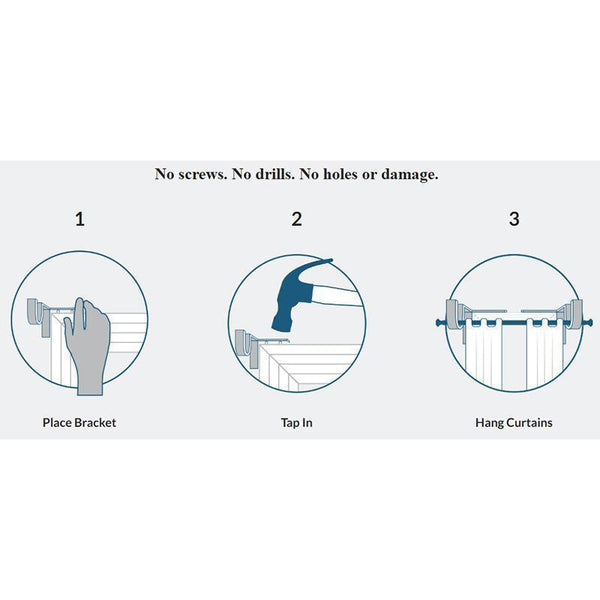 No screws. No drills. No holes or damage.

1

Place Bracket

2

Tap In

3

Hang Curtains