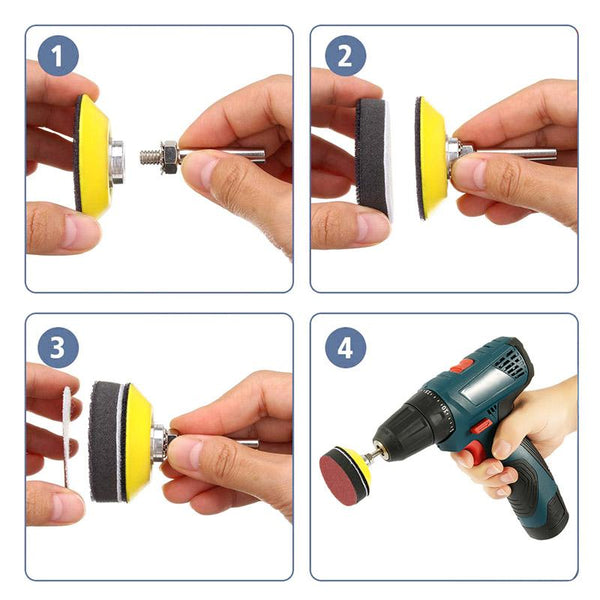 1

2

3

4