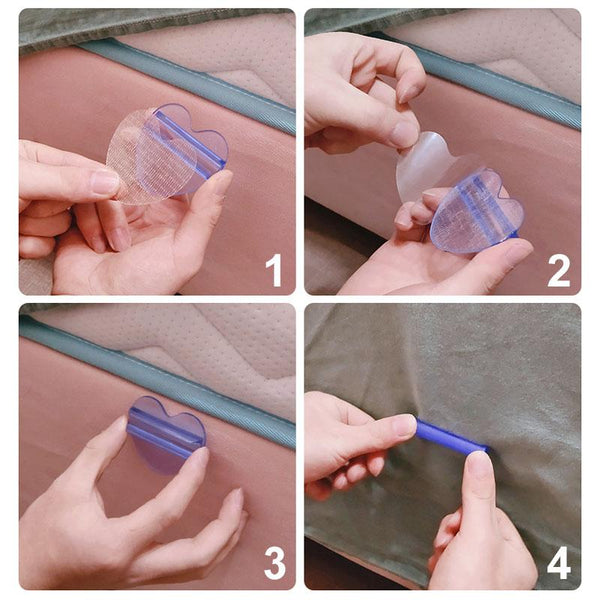 1

2

3

4