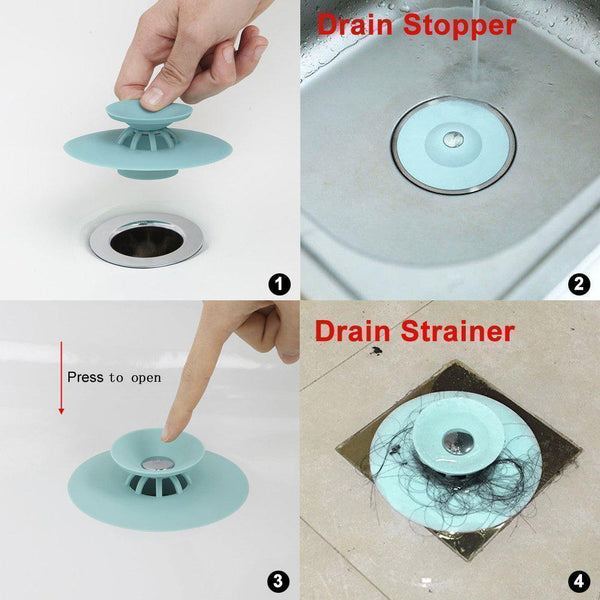 1

Drain Stopper

2

Press to open

3

Drain Strainer

4