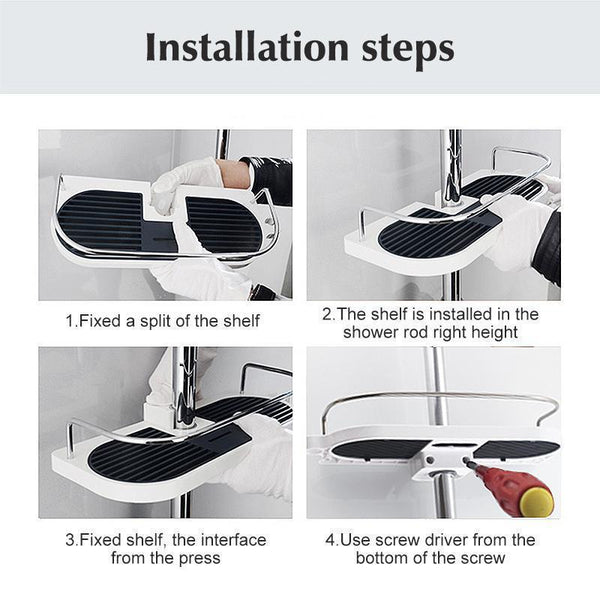 Installation steps

1.Fixed a split of the shelf

2.The shelf is installed in the shower rod right height

3.Fixed shelf, the interface from the press

4.Use screw driver from the bottom of the screw